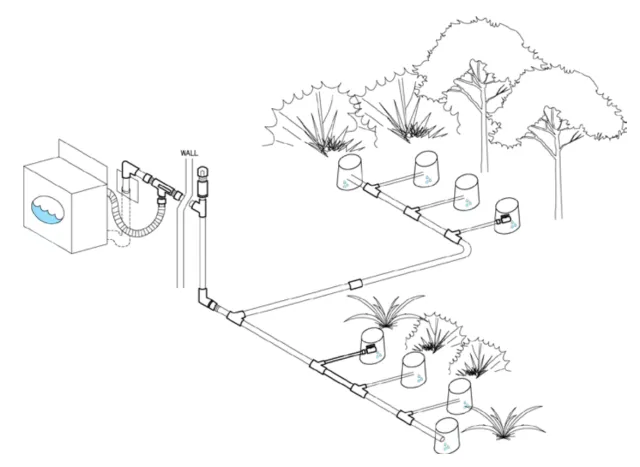 WALL