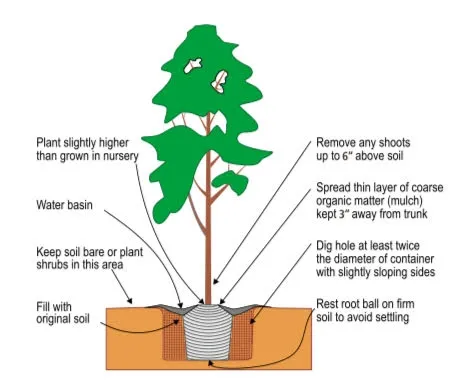 Plant slightly higher than grown in nursery

Water basin

Keep soil bare or plant shrubs in this area

Fill with original soil

Remove any shoots up to 6" above soil

Spread thin layer of coarse organic matter (mulch) kept 3" away from trunk

Dig hole at least twice the diameter of container with slightly sloping sides

Rest root ball on firm soil to avoid settling