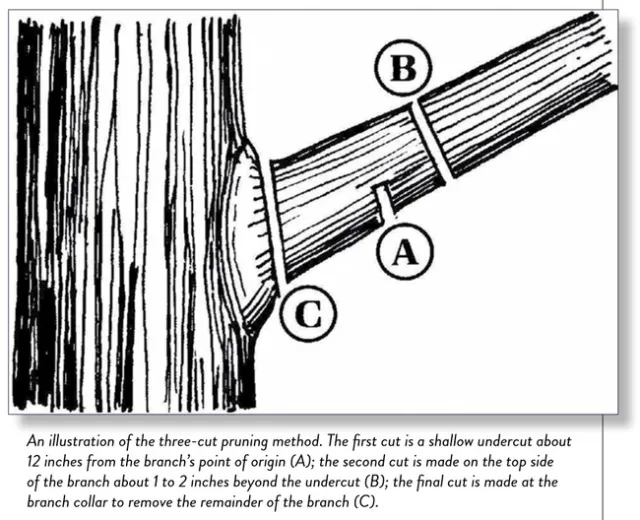 B

A

C

An illustration of the three-cut pruning method. The first cut is a shallow undercut about 12 inches from the branch's point of origin (A); the second cut is made on the top side of the branch about 1 to 2 inches beyond the undercut (B); the final cut is made at the branch collar to remove the remainder of the branch (C).