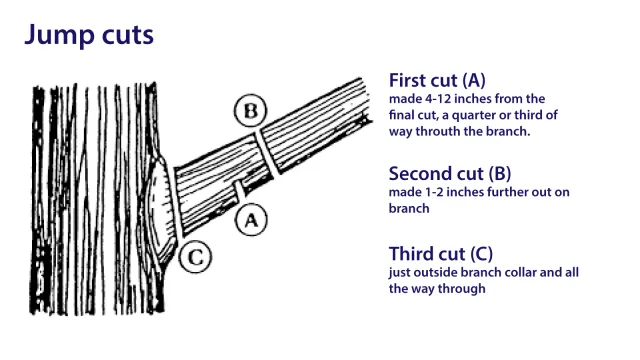 Jump cuts

B

A

C

First cut (A)
made 4-12 inches from the final cut, a quarter or third of way throuth the branch.

Second cut (B)
made 1-2 inches further out on branch

Third cut (C)
just outside branch collar and all the way through