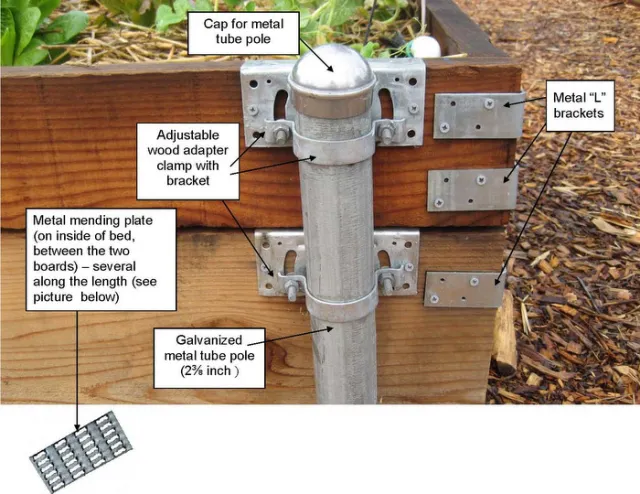 Cap for metal tube pole

Metal "L" brackets

Adjustable wood adapter clamp with bracket

Metal mending plate (on inside of bed, between the two boards) – several along the length (see picture  below)

Galvanized metal tube pole (2⅜ inch )