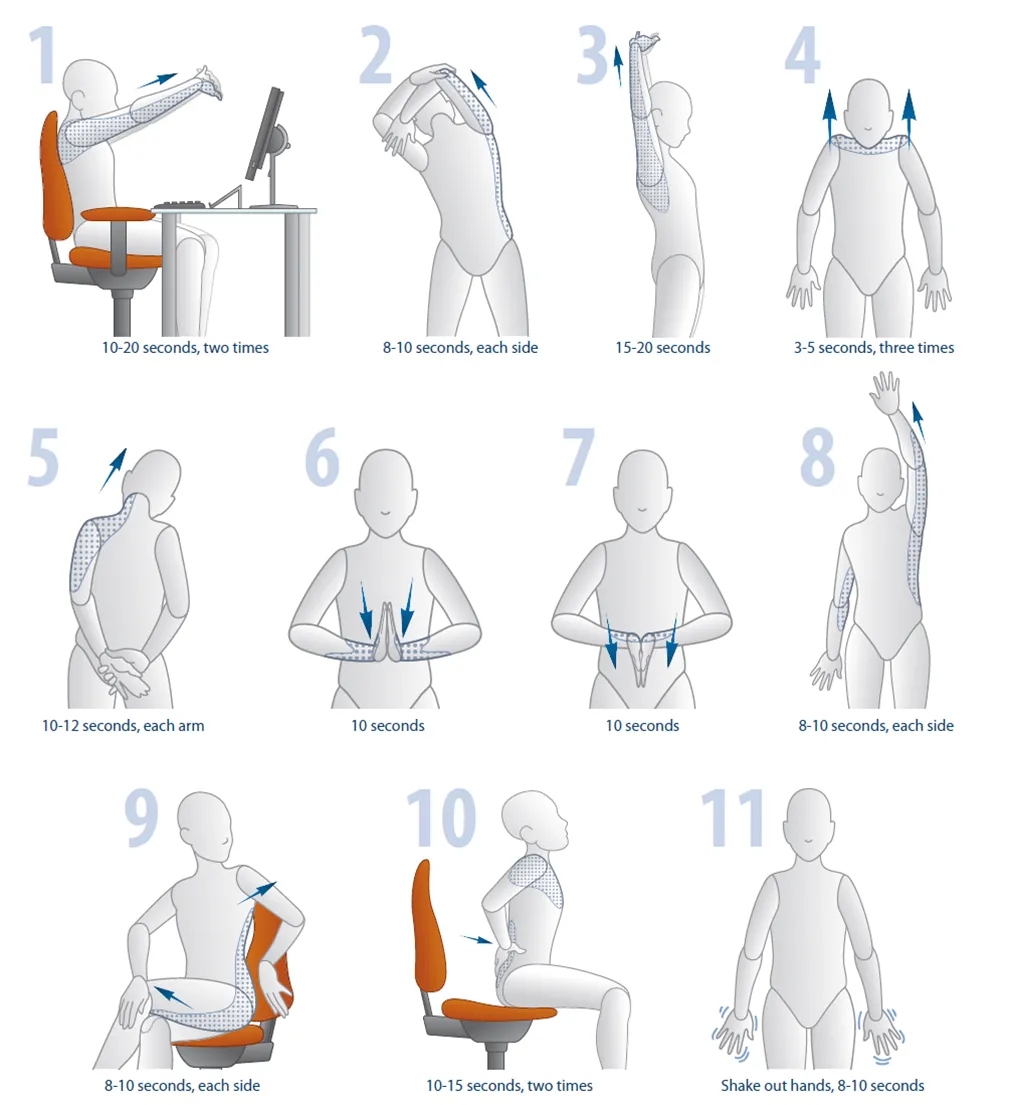 1
10-20 seconds, two times

2
8-10 seconds, each side

3
15-20 seconds

4
3-5 seconds, three times

5
10-12 seconds, each arm

6
10 seconds

7
10 seconds

8
8-10 seconds, each side

9
8-10 seconds, each side

10
10-15 seconds, two times

11
Shake out hands, 8-10 seconds